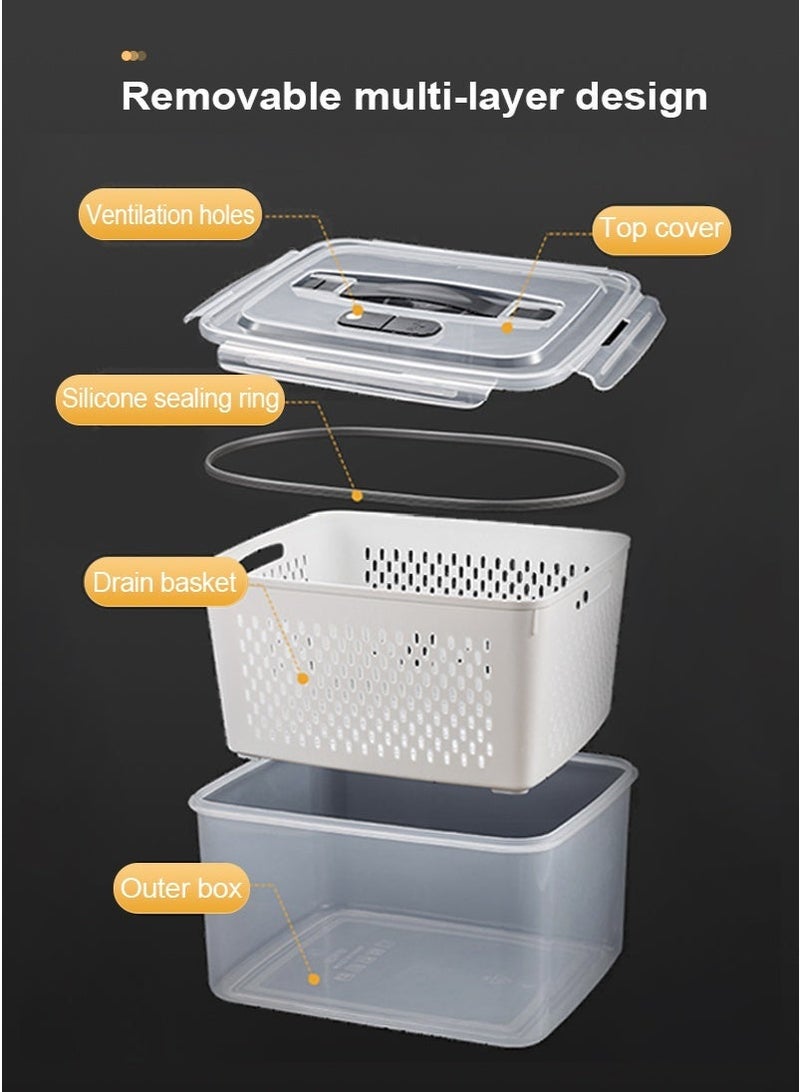 Removable multi-layer design

Ventilation holes

Top cover

Silicone sealing ring

Drain basket

Outer box